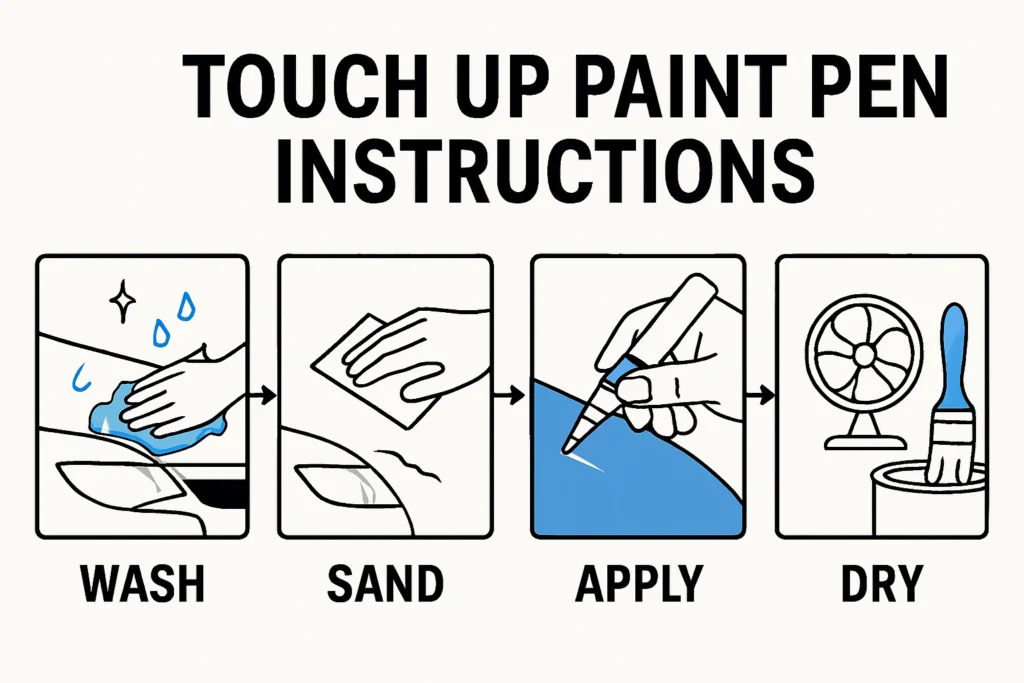 TOUCH UP PAINT PEN INSTRUCTIONS

WASH

SAND

APPLY

DRY