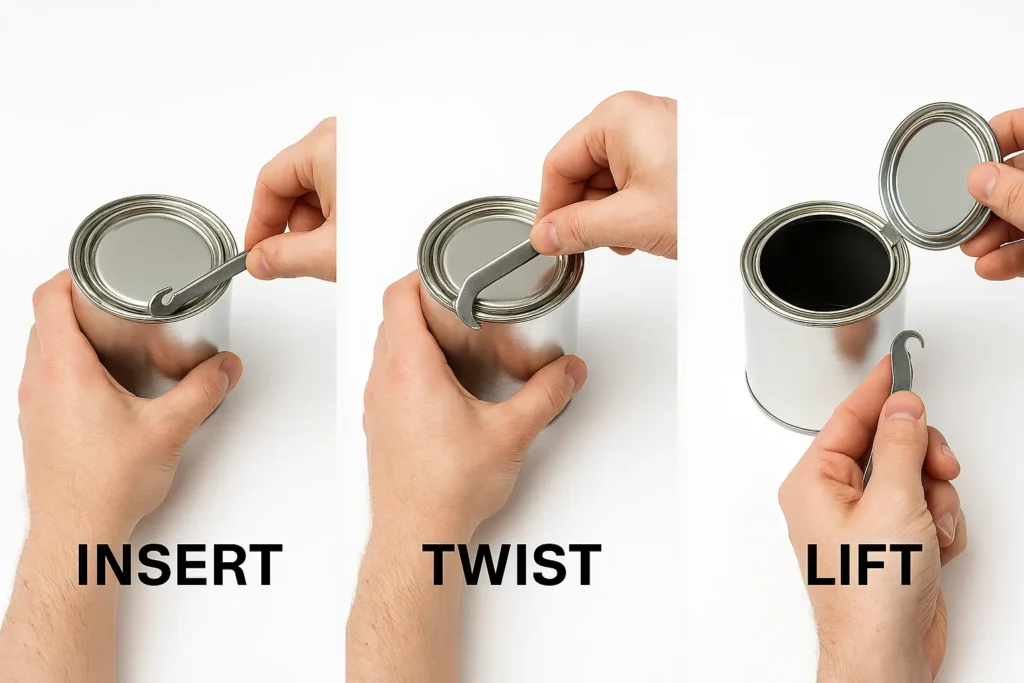 INSERT

TWIST

LIFT