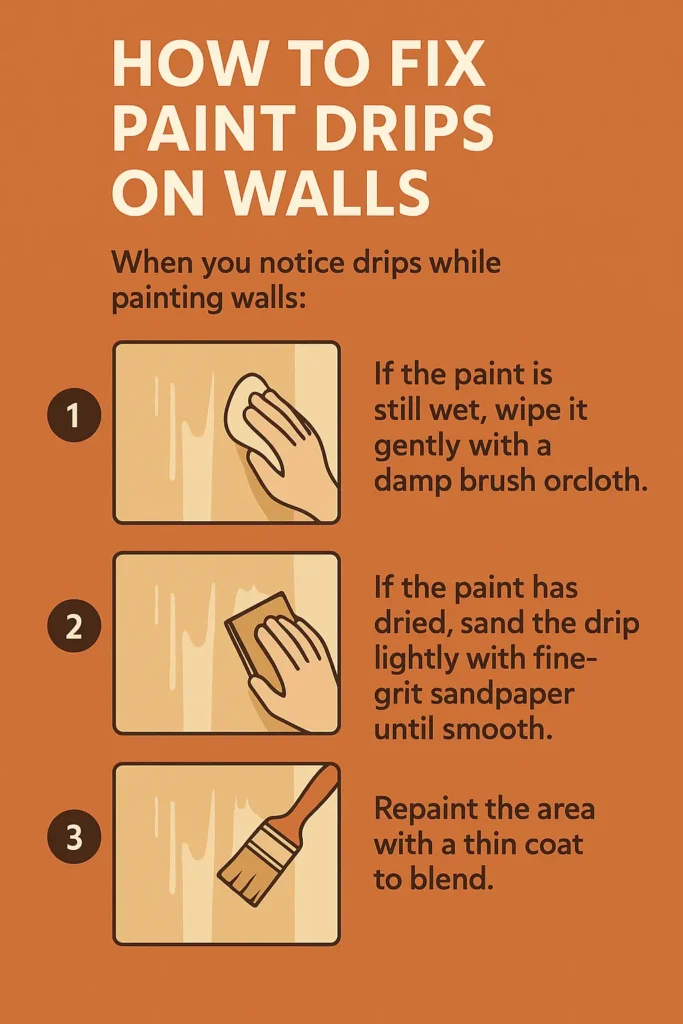 HOW TO FIX PAINT DRIPS ON WALLS

When you notice drips while painting walls:

1

If the paint is still wet, wipe it gently with a damp brush orcloth.

2

If the paint has dried, sand the drip lightly with fine-grit sandpaper until smooth.

3

Repaint the area with a thin coat to blend.