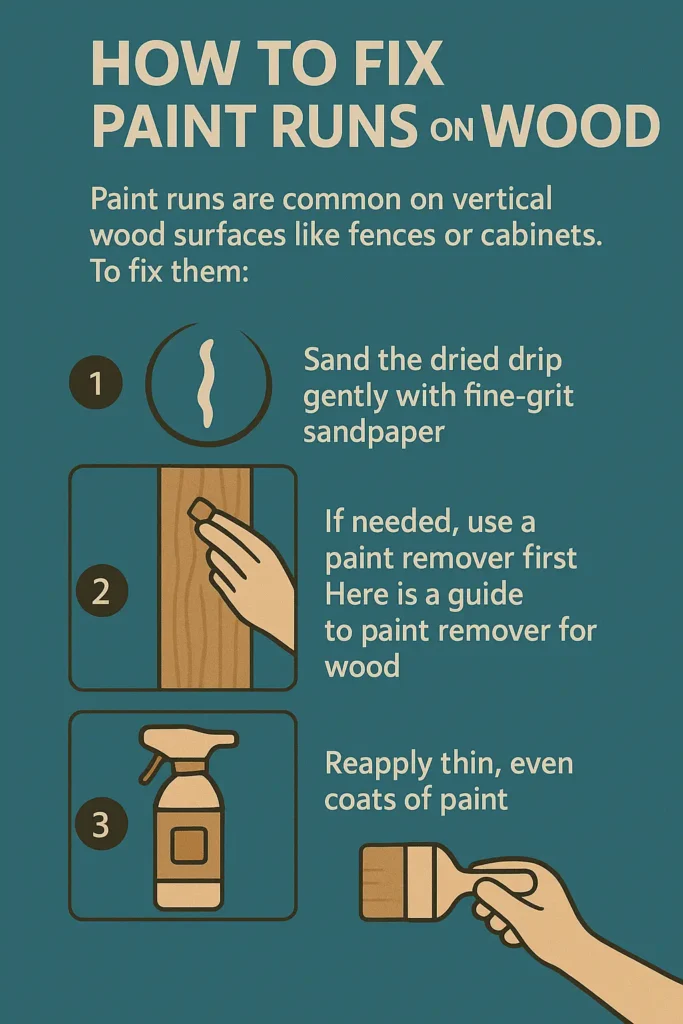 HOW TO FIX PAINT RUNS ON WOOD

Paint runs are common on vertical wood surfaces like fences or cabinets. To fix them:

1

Sand the dried drip gently with fine-grit sandpaper

2

If needed, use a paint remover first Here is a guide to paint remover for wood

3

Reapply thin, even coats of paint