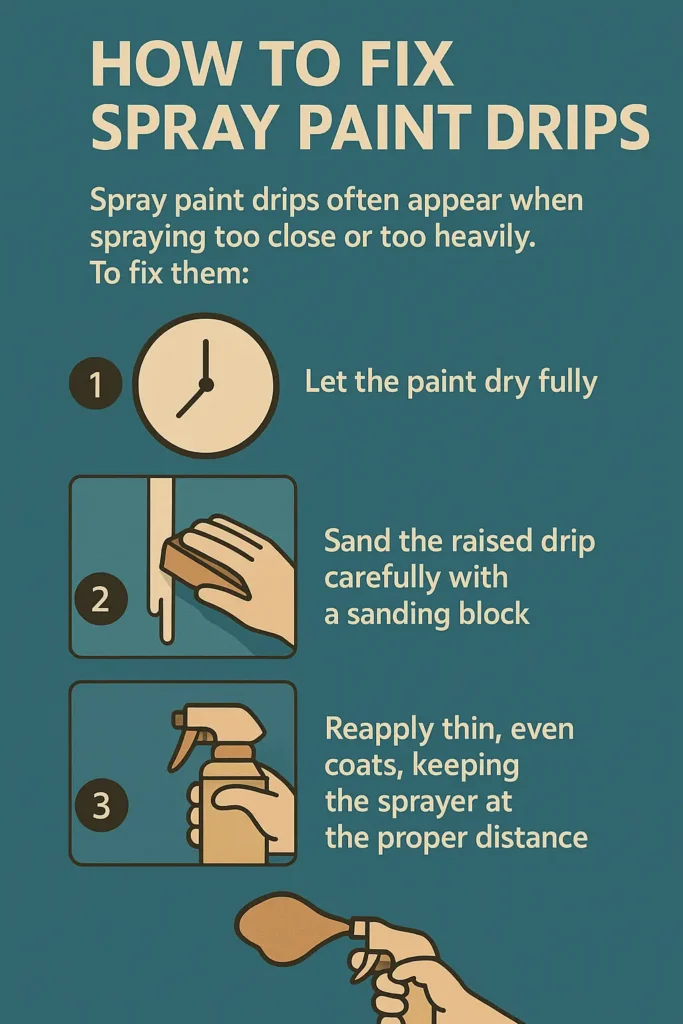 HOW TO FIX
SPRAY PAINT DRIPS

Spray paint drips often appear when spraying too close or too heavily.
To fix them:

1

Let the paint dry fully

2

Sand the raised drip carefully with a sanding block

3

Reapply thin, even coats, keeping the sprayer at the proper distance