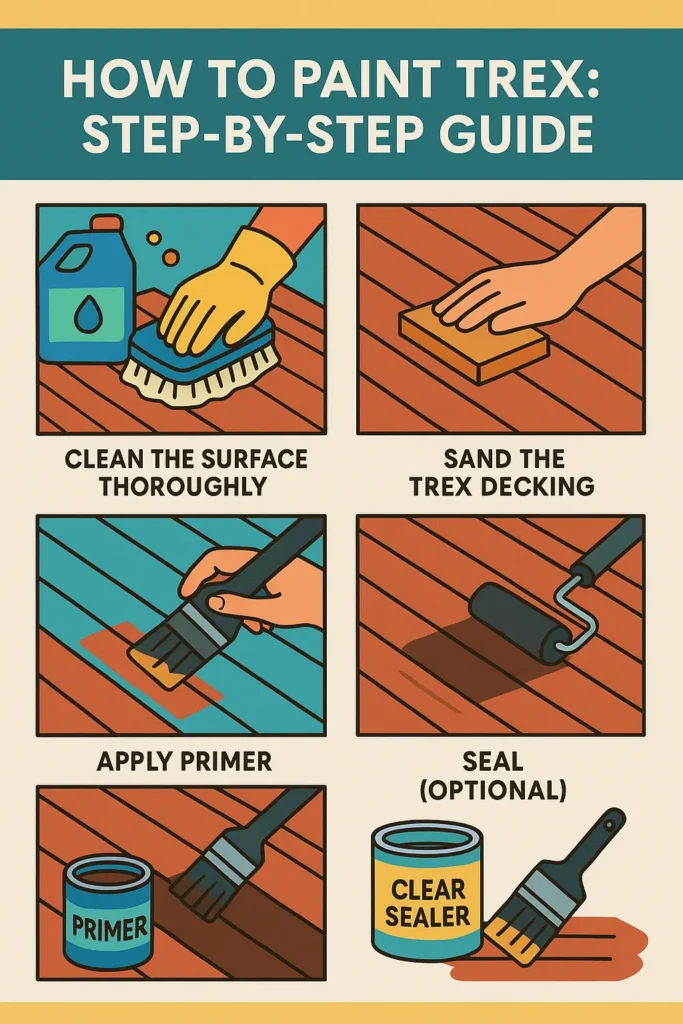 HOW TO PAINT TREX: STEP-BY-STEP GUIDE

CLEAN THE SURFACE THOROUGHLY

SAND THE TREX DECKING

APPLY PRIMER

SEAL (OPTIONAL)

PRIMER

CLEAR SEALER