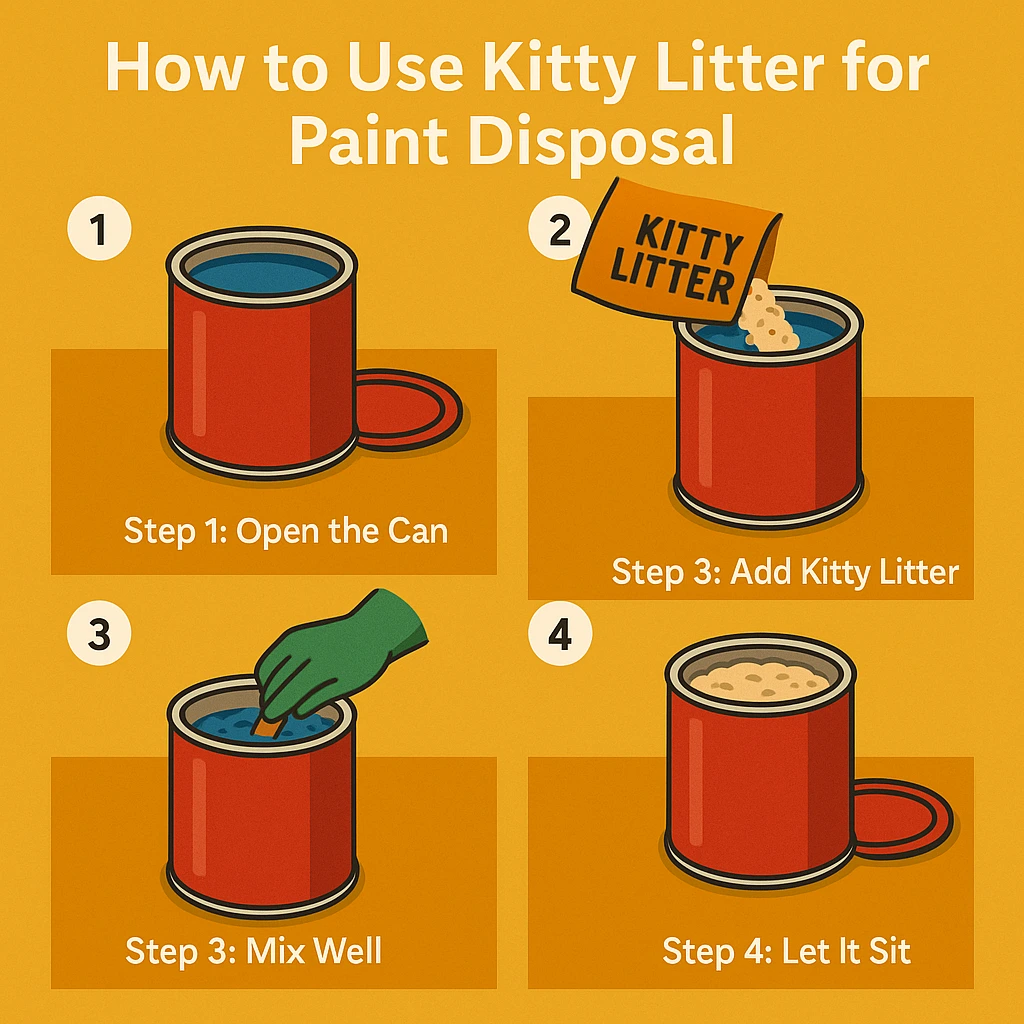 How to Use Kitty Litter for Paint Disposal

1

Step 1: Open the Can

2

KITTY LITTER

Step 3: Add Kitty Litter

3

Step 3: Mix Well

4

Step 4: Let It Sit