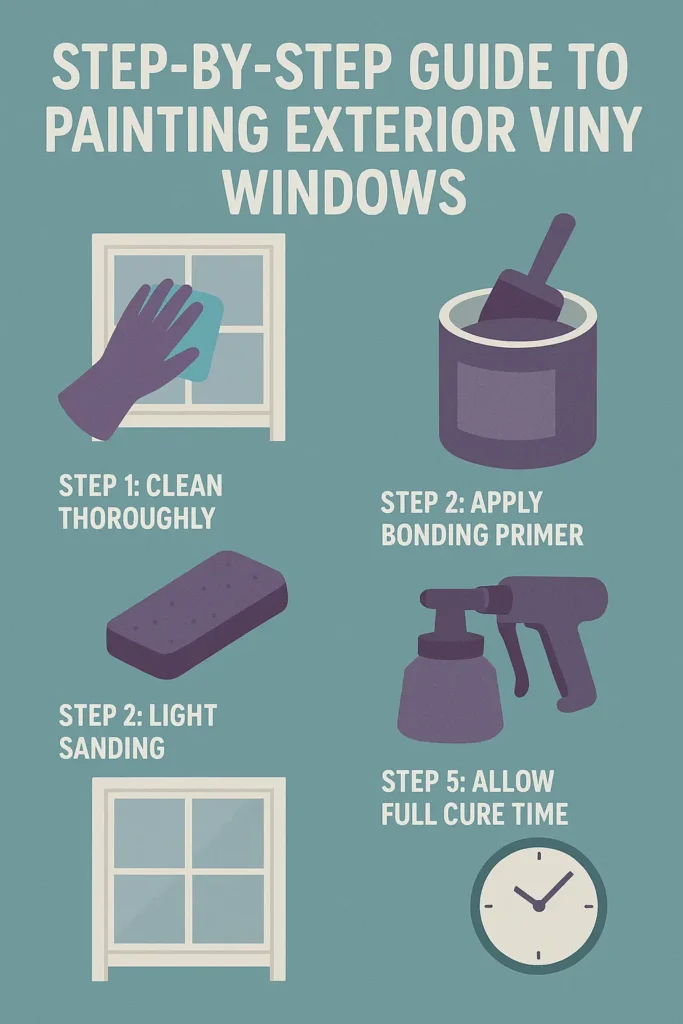 STEP-BY-STEP GUIDE TO PAINTING EXTERIOR VINY WINDOWS

STEP 1: CLEAN THOROUGHLY

STEP 2: APPLY BONDING PRIMER

STEP 2: LIGHT SANDING

STEP 5: ALLOW FULL CURE TIME