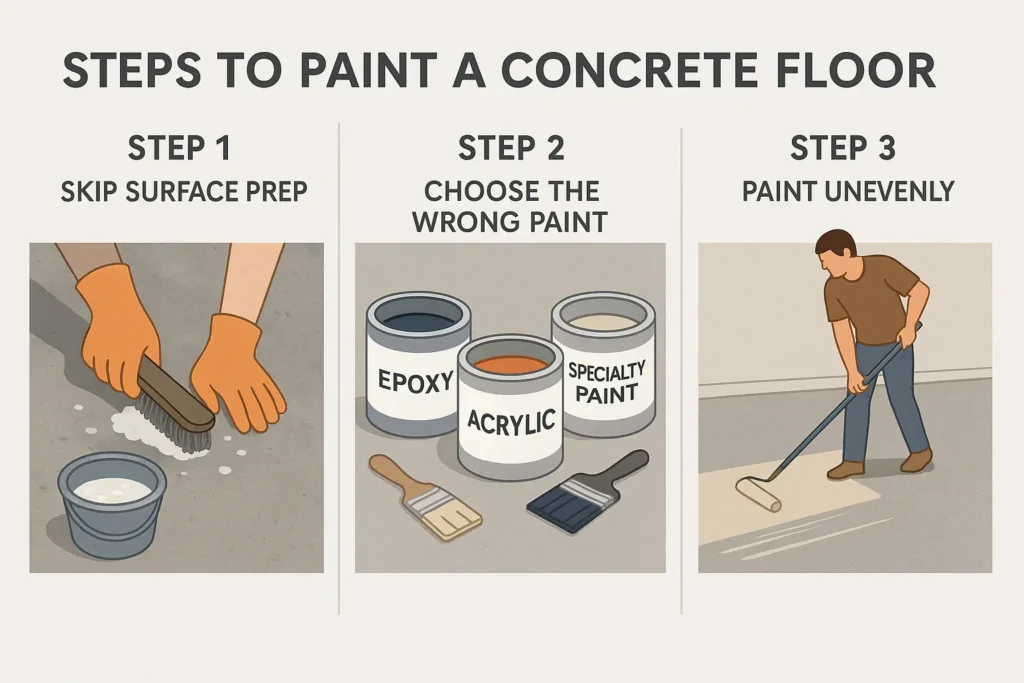 STEPS TO PAINT A CONCRETE FLOOR

STEP 1
SKIP SURFACE PREP

STEP 2
CHOOSE THE WRONG PAINT

EPOXY

ACRYLIC

SPECIALTY PAINT

STEP 3
PAINT UNEVENLY